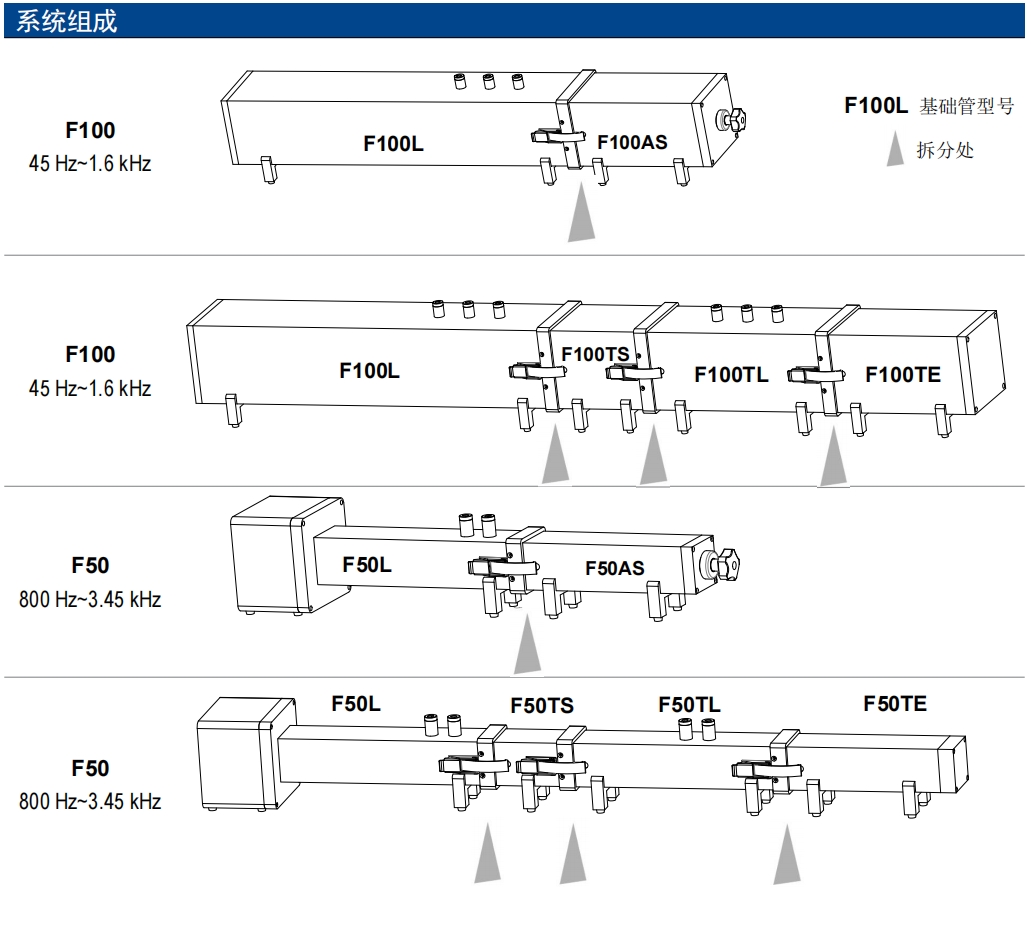 系统组成

F100
45 Hz~1.6 kHz

F100L

F100AS

F100L 基础管型号
拆分处

F100
45 Hz~1.6 kHz

F100L

F100TS

F100TL

F100TE

F50
800 Hz~3.45 kHz

F50L

F50AS

F50
800 Hz~3.45 kHz

F50L

F50TS

F50TL

F50TE